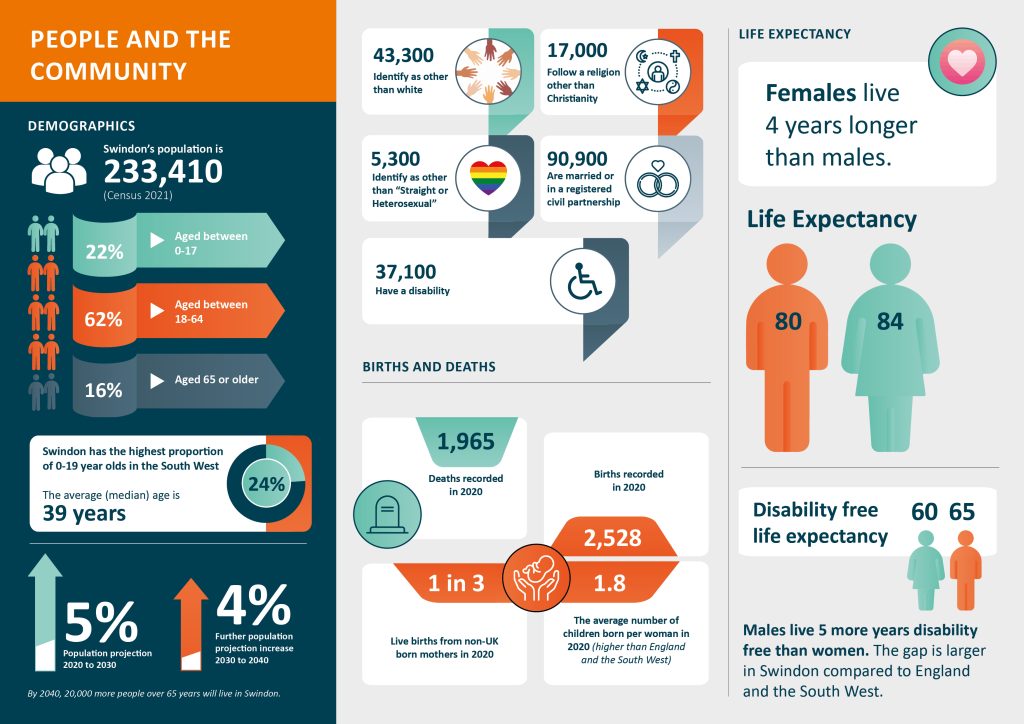 PEOPLE AND THE COMMUNITY

DEMOGRAPHICS

Swindon's population is
233,410
(Census 2021)

22%
Aged between 0-17

62%
Aged between 18-64

16%
Aged 65 or older

Swindon has the highest proportion of 0-19 year olds in the South West

The average (median) age is
39 years

24%

5%
Population projection 2020 to 2030

4%
Further population projection increase 2030 to 2040

By 2040, 20,000 more people over 65 years will live in Swindon.

43,300
Identify as other than white

17,000
Follow a religion other than Christianity

5,300
Identify as other than "Straight or Heterosexual"

90,900
Are married or in a registered civil partnership

37,100
Have a disability

BIRTHS AND DEATHS

1,965
Deaths recorded in 2020

Births recorded in 2020

2,528

1 in 3
Live births from non-UK born mothers in 2020

1.8
The average number of children born per woman in 2020 (higher than England and the South West)

LIFE EXPECTANCY

Females live 4 years longer than males.

Life Expectancy

80

84

Disability free life expectancy

60 65

Males live 5 more years disability free than women. The gap is larger in Swindon compared to England and the South West.